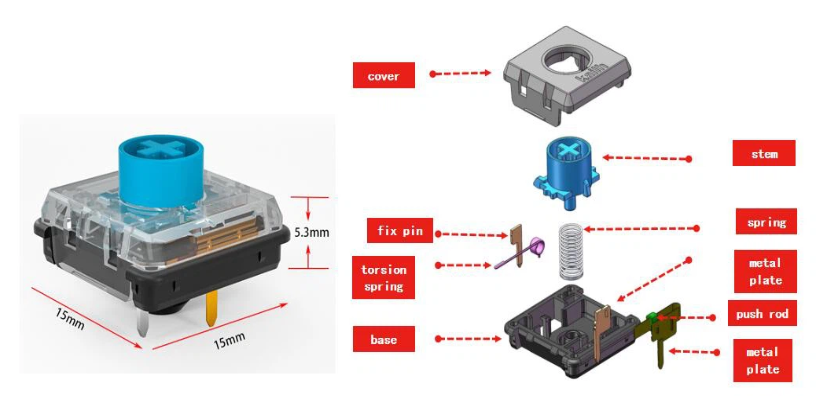 5.3mm

15mm

15mm

cover

stem

fix pin

spring

torsion spring

metal plate

push rod

base

metal plate